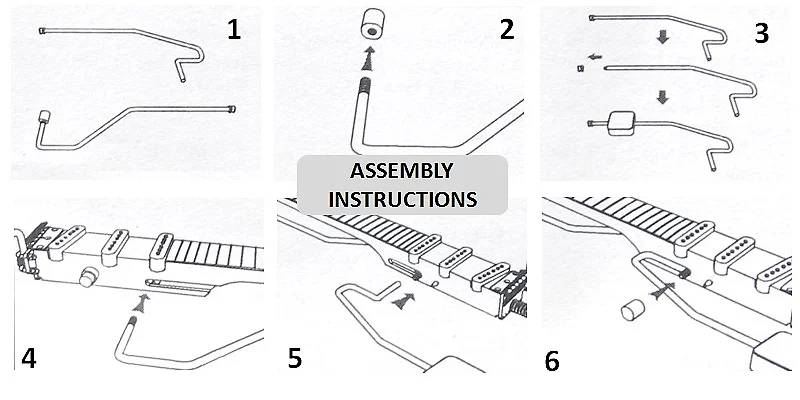 1

2

3

ASSEMBLY INSTRUCTIONS

4

5

6